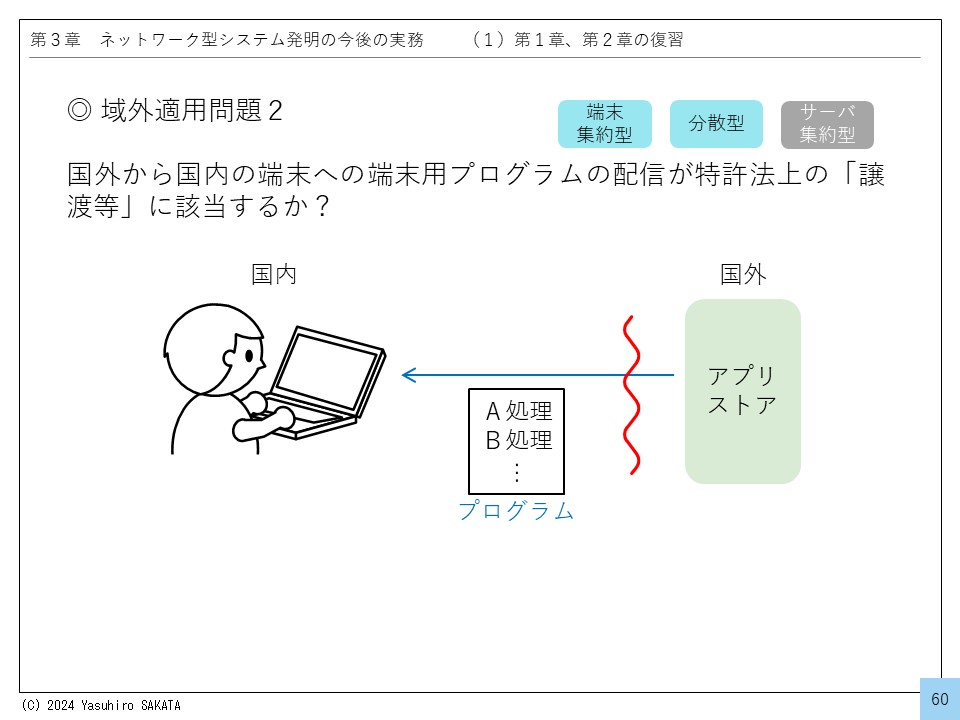 第３章　ネットワーク型システム発明の今後の実務　　（１）第１章、第２章の復習

◎ 域外適用問題２

端末集約型

分散型

サーバ集約型

国外から国内の端末への端末用プログラムの配信が特許法上の「譲渡等」に該当するか？

国内

国外

アプリストア

A 処理
B 処理
⋮

プログラム

(C) 2024 Yasuhiro SAKATA

60